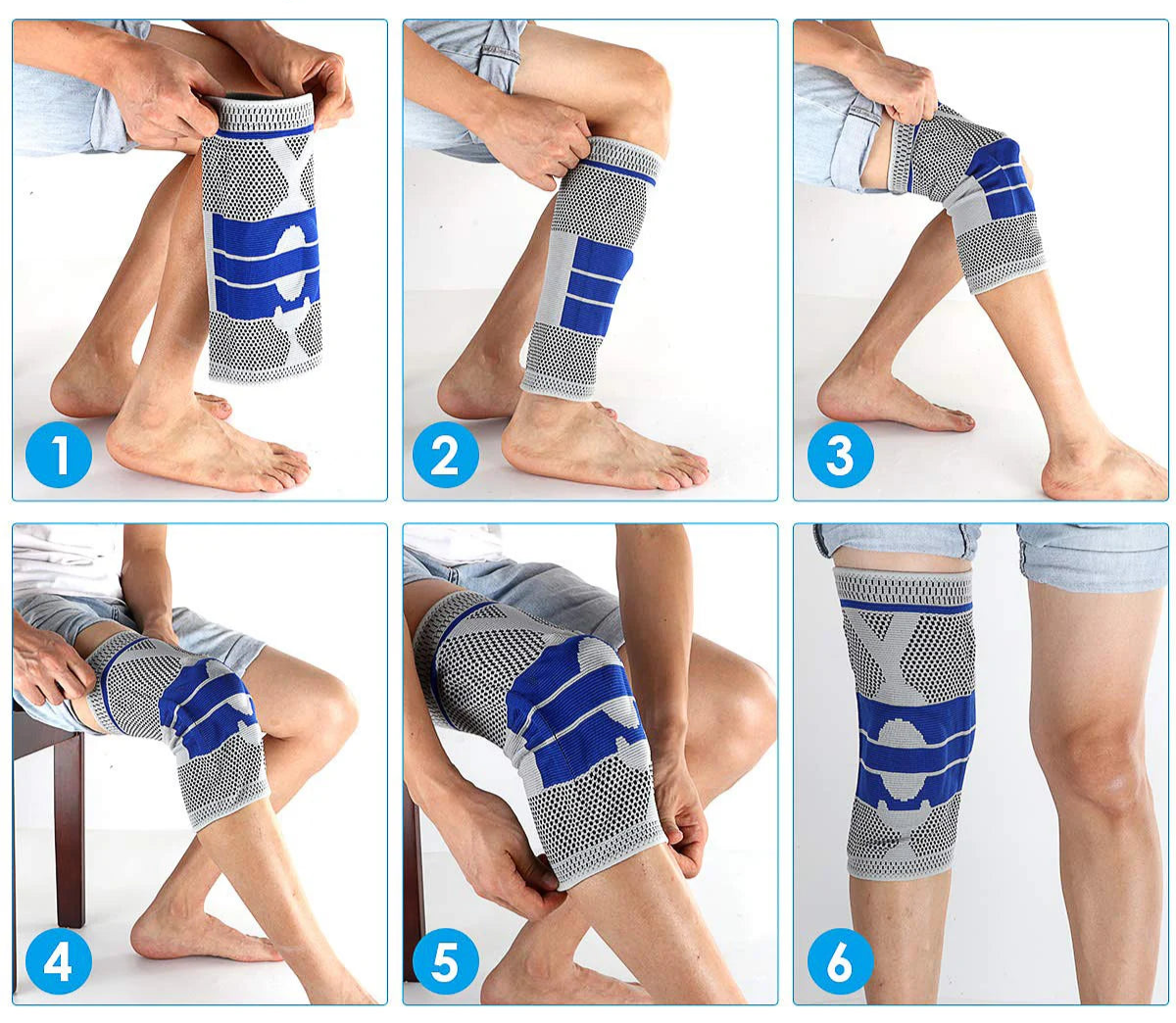 1
2
3
4
5
6